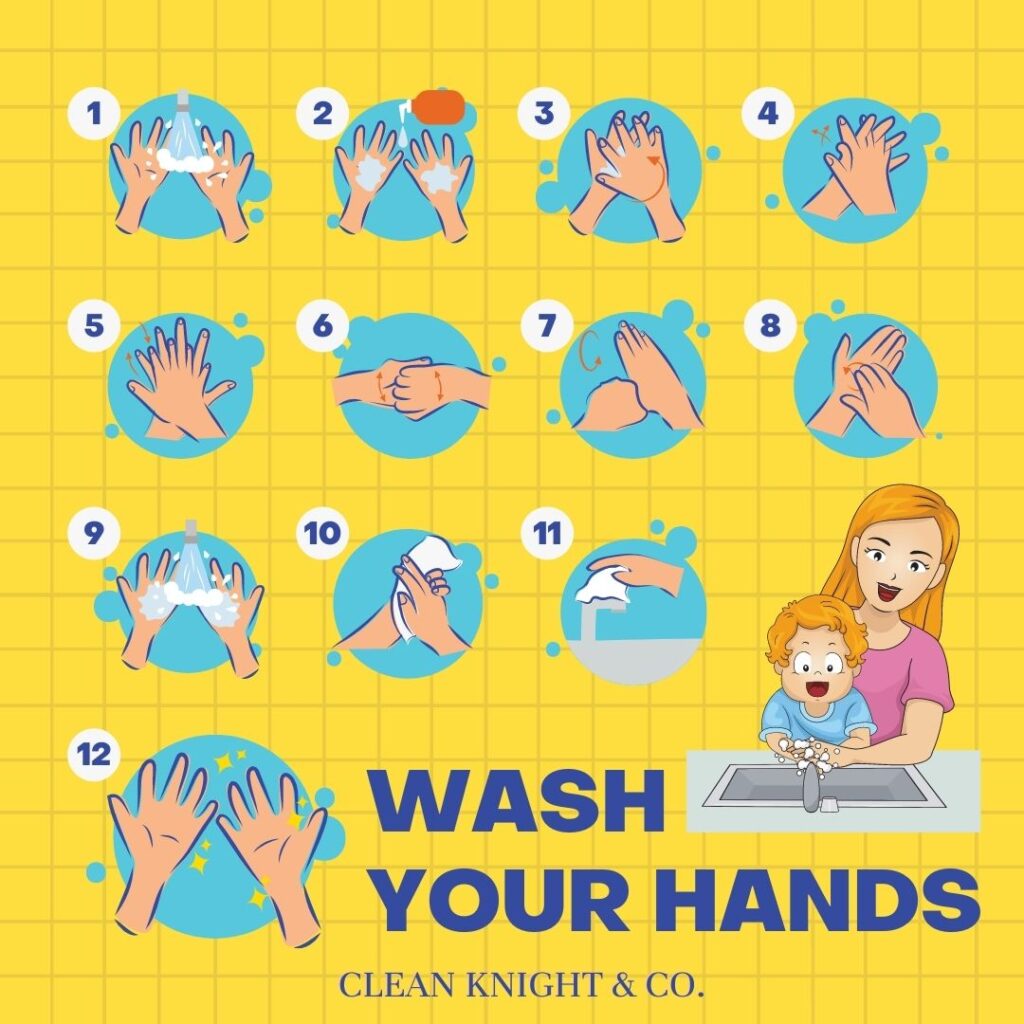 1
2
3
4
5
6
7
8
9
10
11
12
WASH YOUR HANDS
CLEAN KNIGHT & CO.